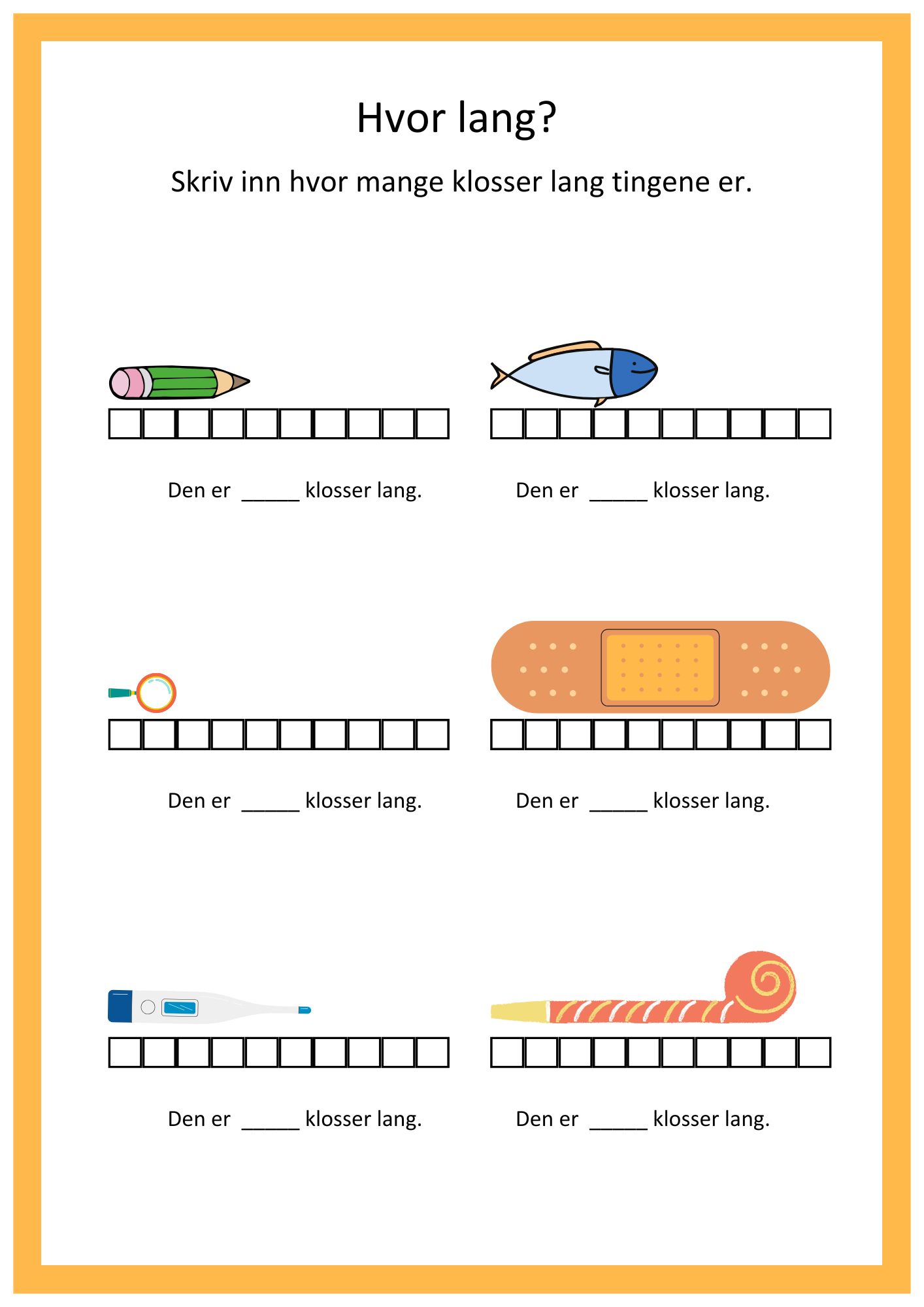 Hvor lang?

Skriv inn hvor mange klosser lang tingene er.

Den er _____ klosser lang.

Den er _____ klosser lang.

Den er _____ klosser lang.

Den er _____ klosser lang.

Den er _____ klosser lang.

Den er _____ klosser lang.