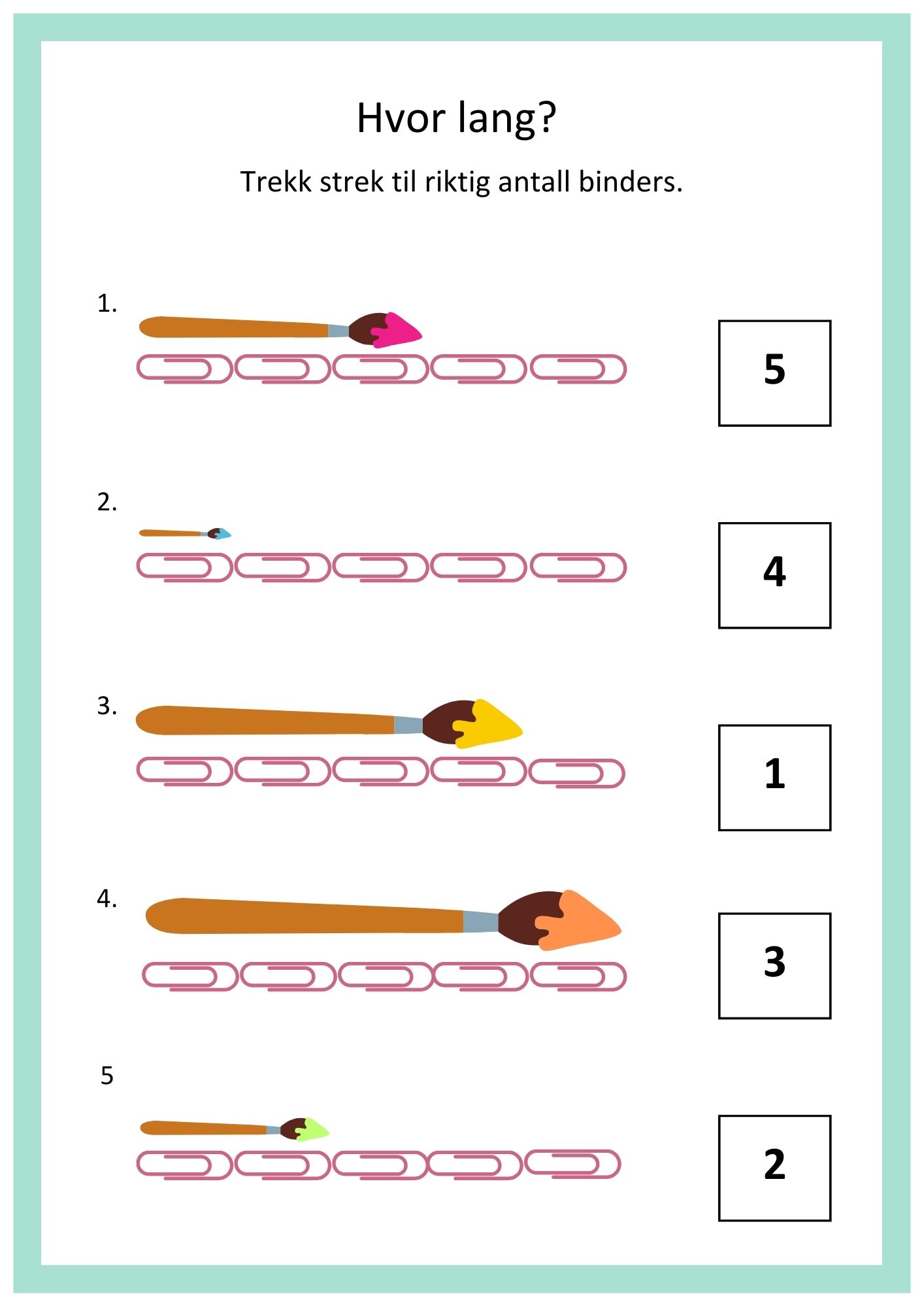 Hvor lang?

Trekk strek til riktig antall binders.

1.

5

2.

4

3.

1

4.

3

5

2