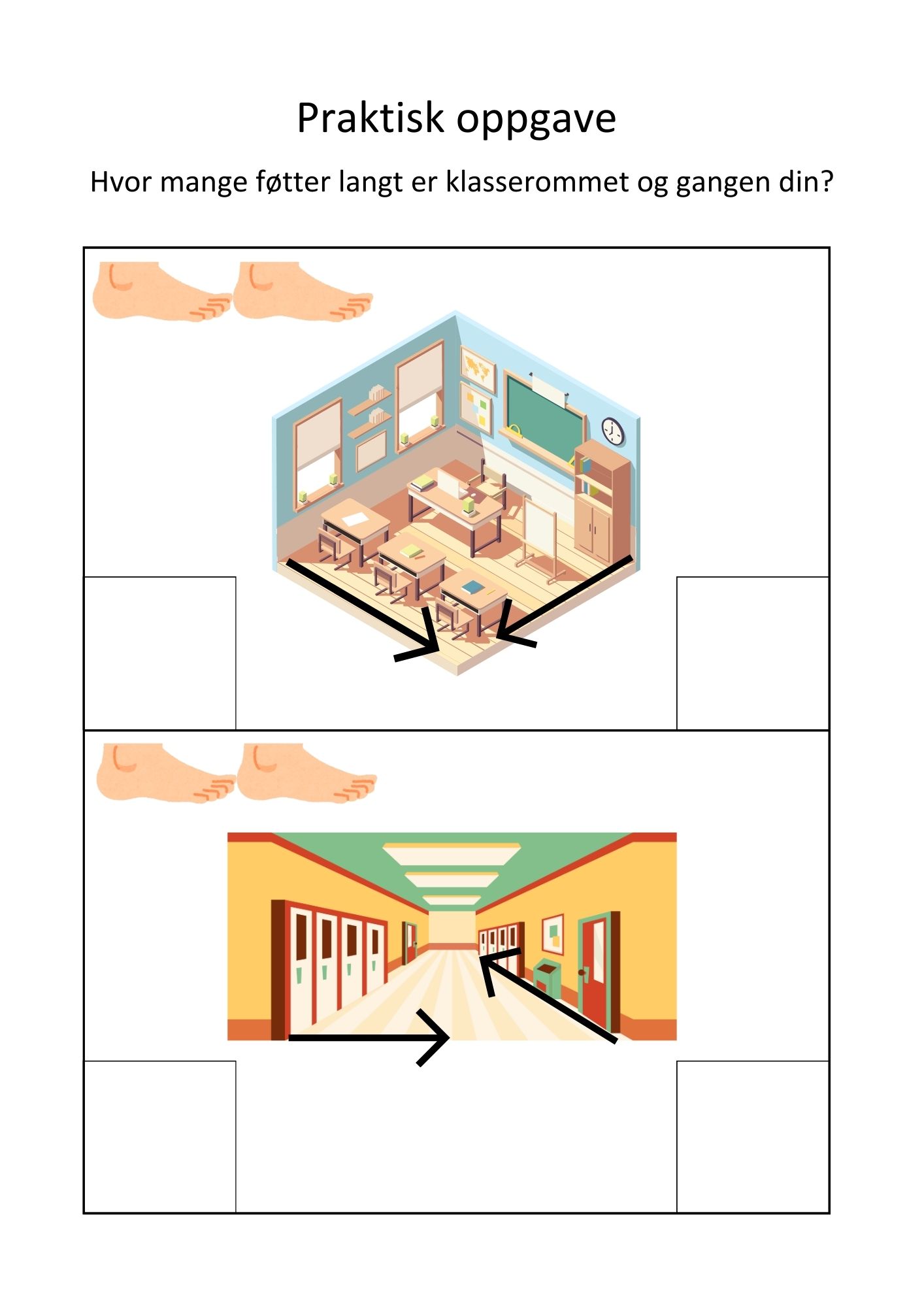 Praktisk oppgave

Hvor mange føtter langt er klasserommet og gangen din?